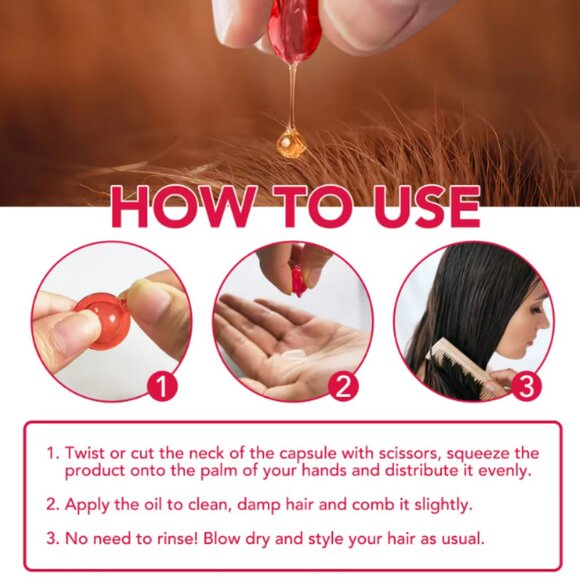 HOW TO USE

1

2

3

1. Twist or cut the neck of the capsule with scissors, squeeze the product onto the palm of your hands and distribute it evenly.

2. Apply the oil to clean, damp hair and comb it slightly.

3. No need to rinse! Blow dry and style your hair as usual.